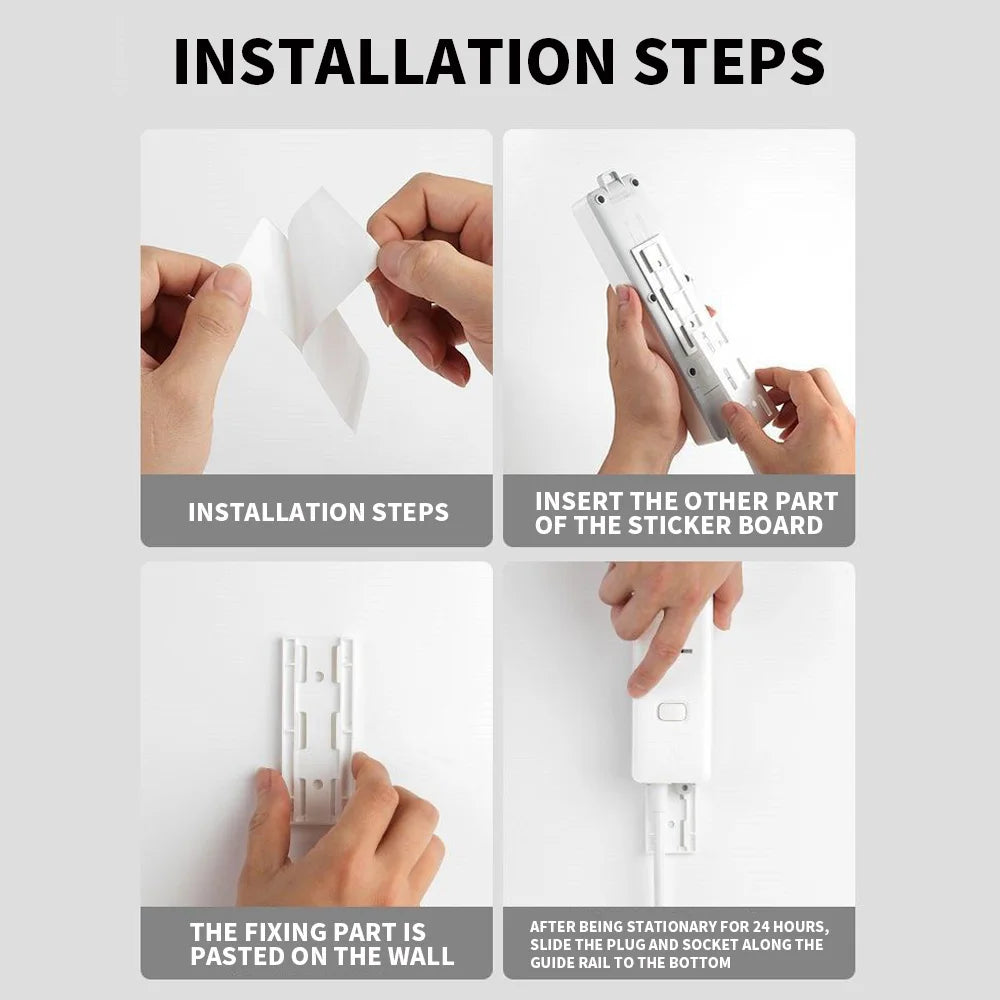 INSTALLATION STEPS

INSTALLATION STEPS

INSERT THE OTHER PART OF THE STICKER BOARD

THE FIXING PART IS PASTED ON THE WALL

AFTER BEING STATIONARY FOR 24 HOURS, SLIDE THE PLUG AND SOCKET ALONG THE GUIDE RAIL TO THE BOTTOM